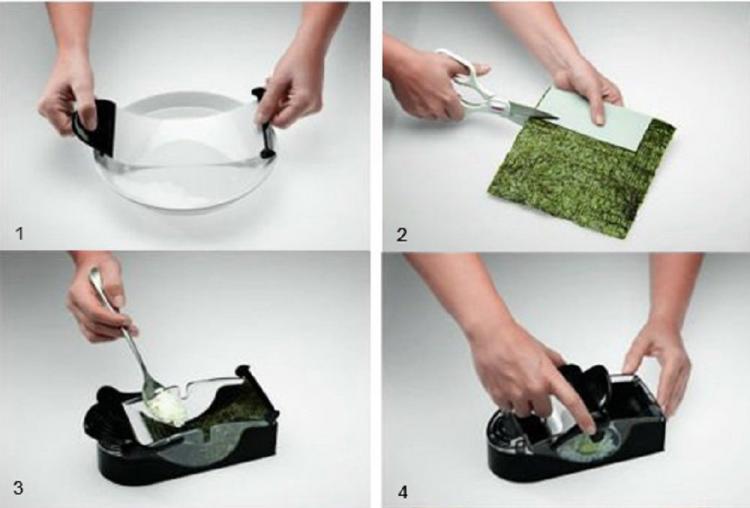 1

2

3

4